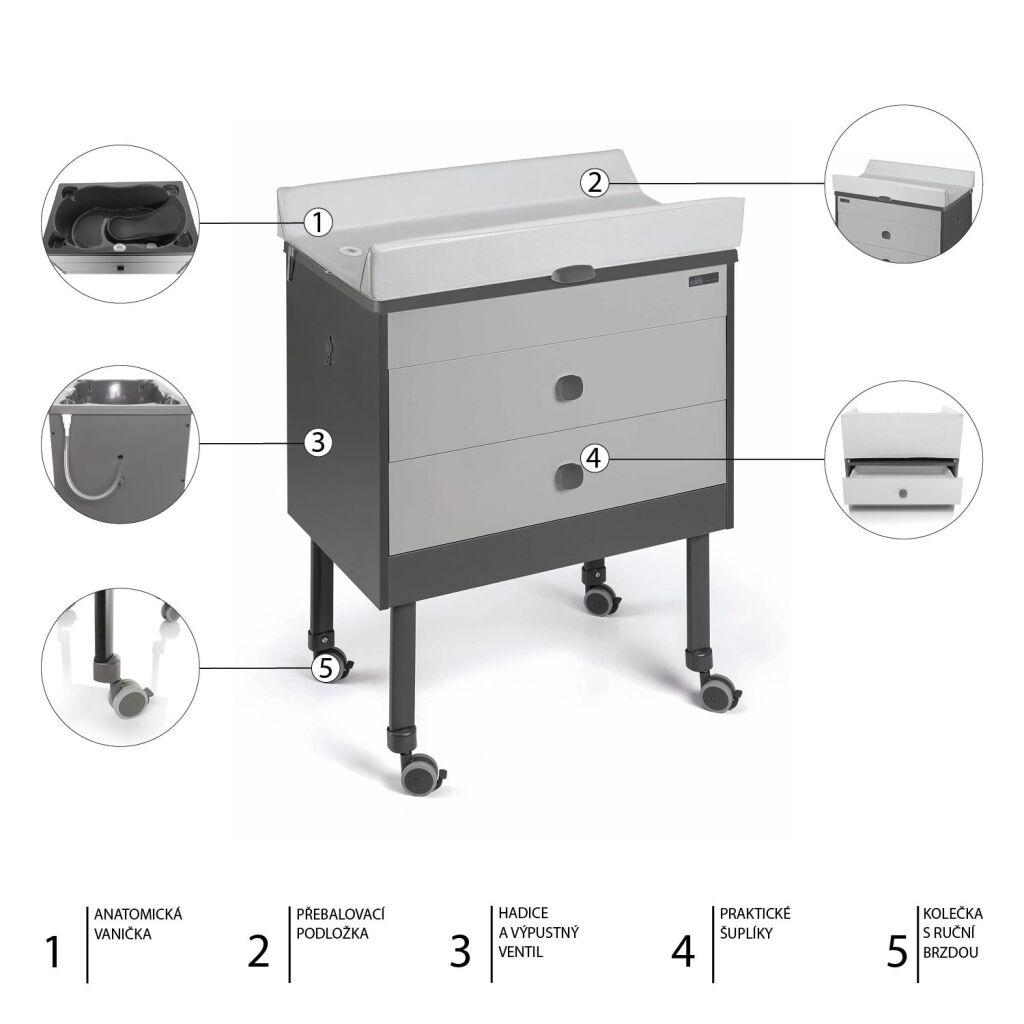 1
2
3
4
5

1 ANATOMICKÁ VANIČKA

2 PŘEBALOVACÍ PODLOŽKA

3 HADICE A VÝPUSTNÝ VENTIL

4 PRAKTICKÉ ŠUPLÍKY

5 KOLEČKA S RUČNÍ BRZDOU